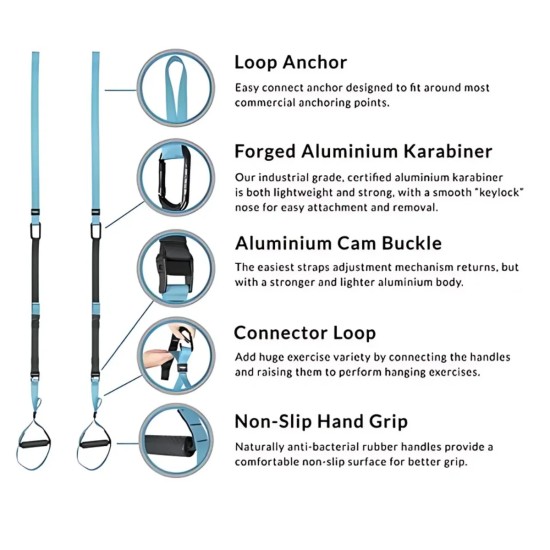 Loop Anchor

Easy connect anchor designed to fit around most commercial anchoring points.

Forged Aluminium Karabiner

Our industrial grade, certified aluminium karabiner is both lightweight and strong, with a smooth "keylock" nose for easy attachment and removal.

Aluminium Cam Buckle

The easiest straps adjustment mechanism returns, but with a stronger and lighter aluminium body.

Connector Loop

Add huge exercise variety by connecting the handles and raising them to perform hanging exercises.

Non-Slip Hand Grip

Naturally anti-bacterial rubber handles provide a comfortable non-slip surface for better grip.