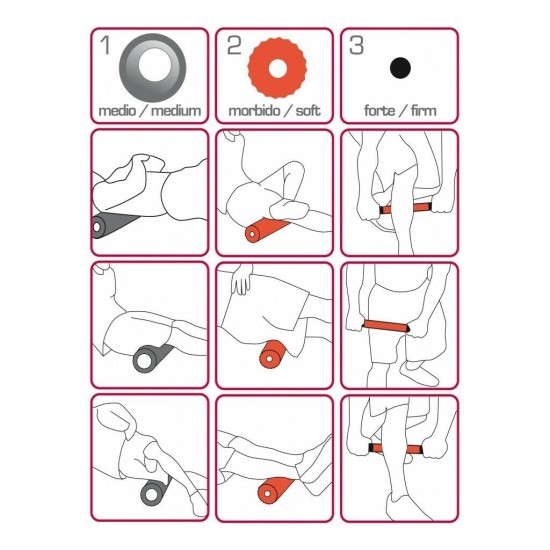 1
medio / medium

2
morbido / soft

3
forte / firm